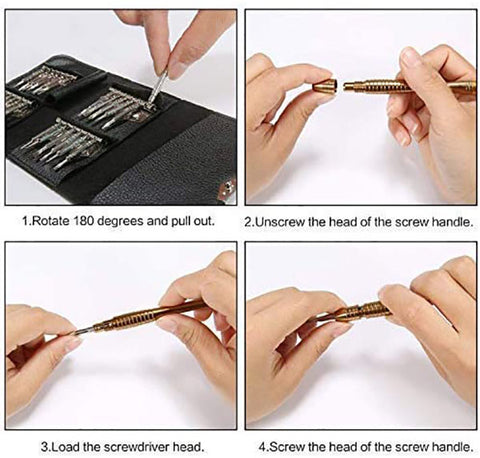 1.Rotate 180 degrees and pull out.

2.Unscrew the head of the screw handle.

3.Load the screwdriver head.

4.Screw the head of the screw handle.