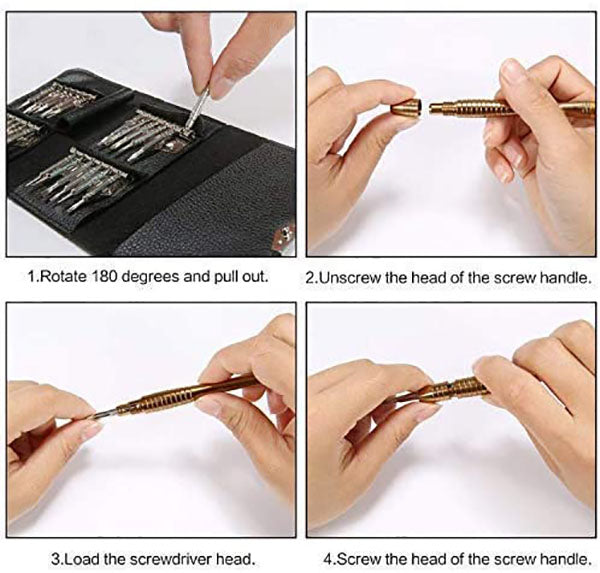 1.Rotate 180 degrees and pull out.

2.Unscrew the head of the screw handle.

3.Load the screwdriver head.

4.Screw the head of the screw handle.