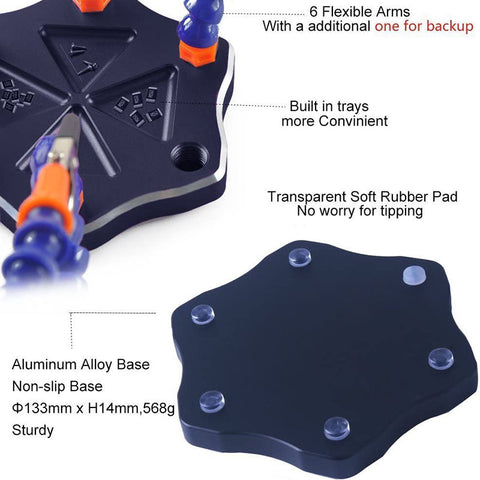 6 Flexible Arms
With a additional one for backup

Built in trays
more Convinient

Transparent Soft Rubber Pad
No worry for tipping

Aluminum Alloy Base
Non-slip Base
Φ133mm x H14mm,568g
Sturdy