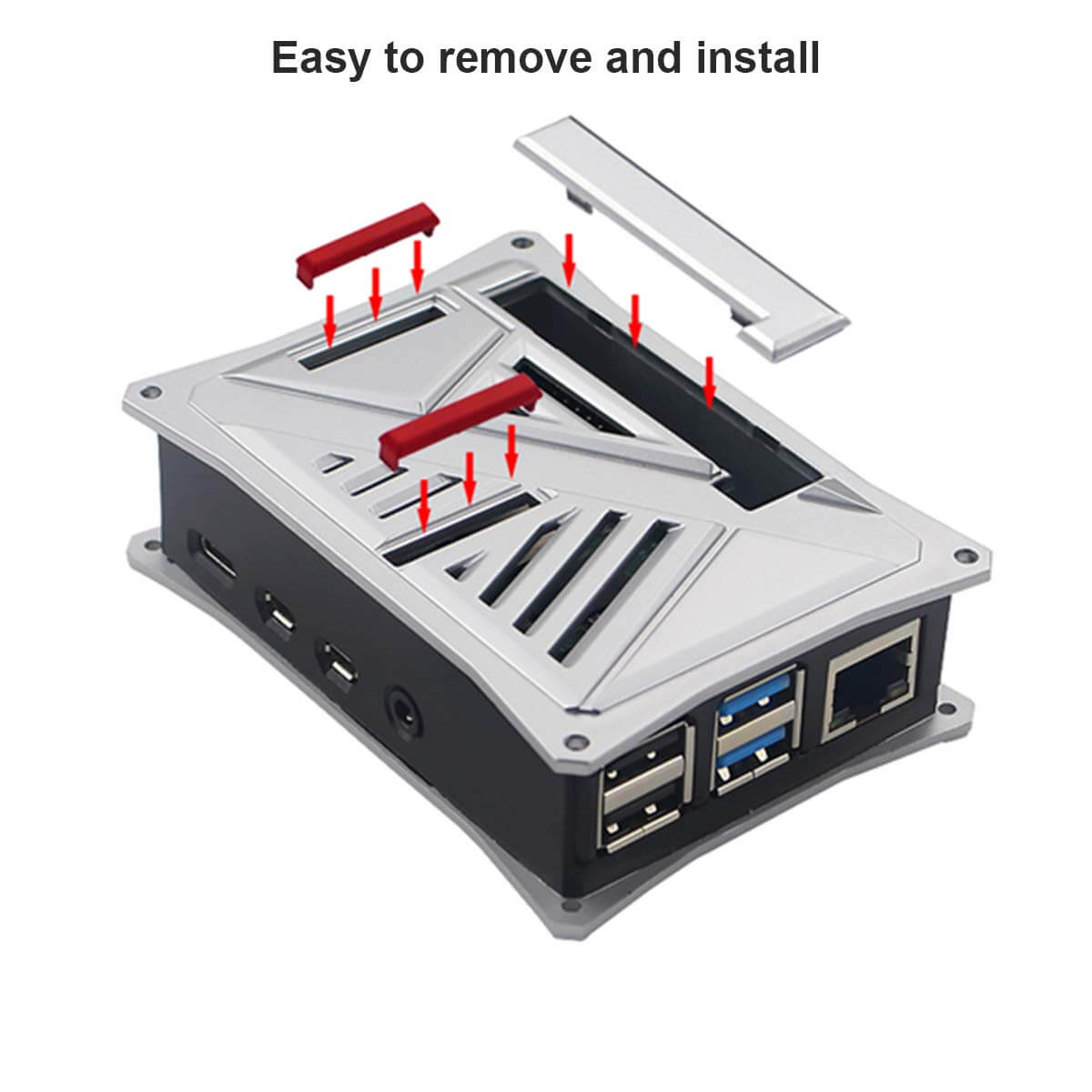 Easy to remove and install