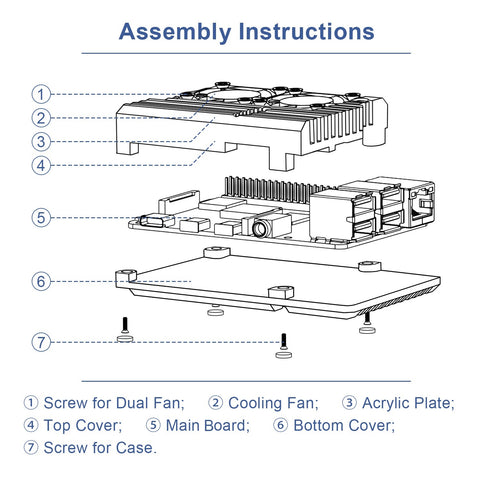 Assembly Instructions

①
②
③
④
⑤
⑥
⑦

① Screw for Dual Fan; ② Cooling Fan; ③ Acrylic Plate; ④ Top Cover; ⑤ Main Board; ⑥ Bottom Cover; ⑦ Screw for Case.