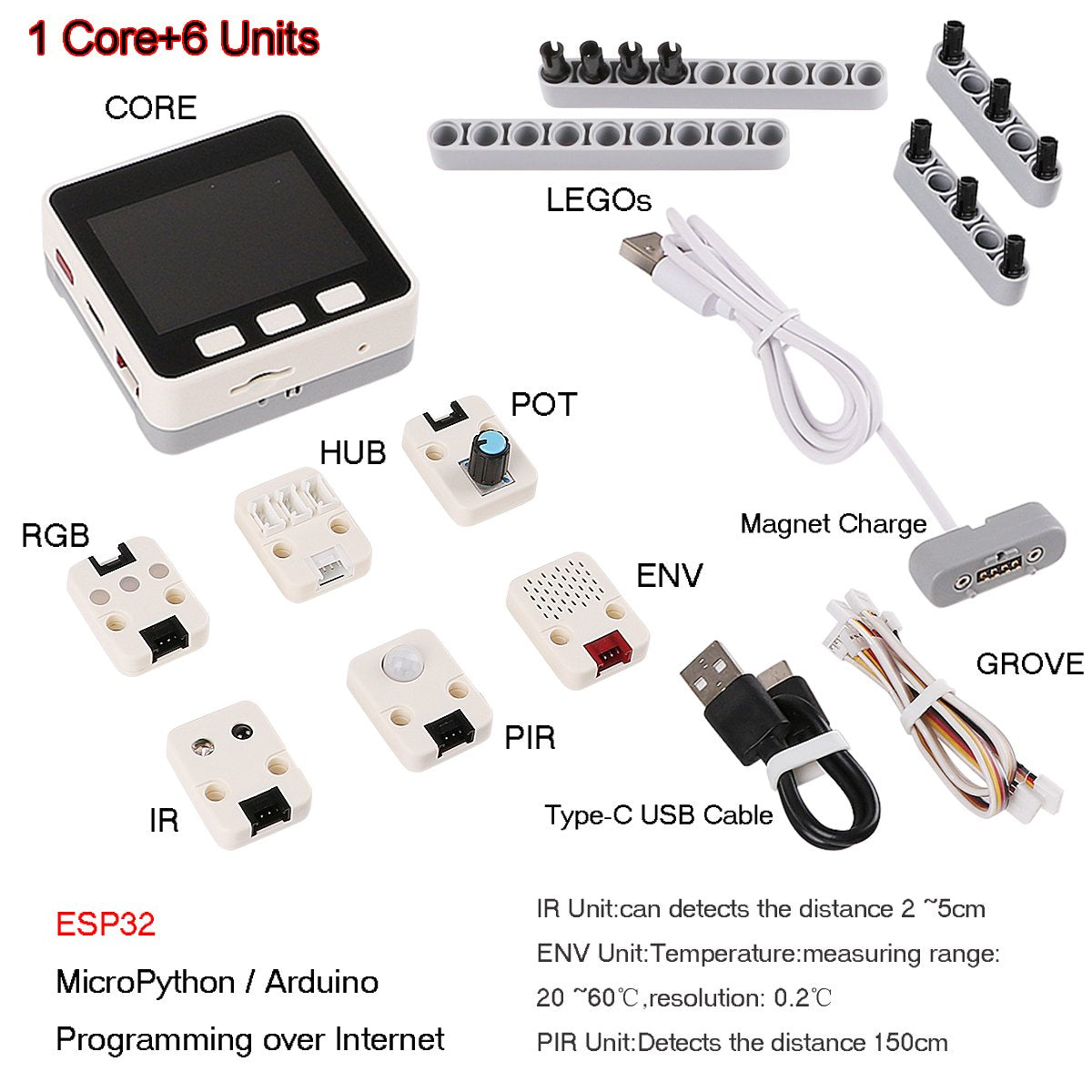 1 Core+6 Units

CORE

LEGOs

POT

HUB

RGB

Magnet Charge

ENV

GROVE

PIR

IR

Type-C USB Cable

ESP32

MicroPython / Arduino

Programming over Internet

IR Unit:can detects the distance 2 ~5cm

ENV Unit:Temperature:measuring range:

20 ~60℃,resolution: 0.2℃

PIR Unit:Detects the distance 150cm