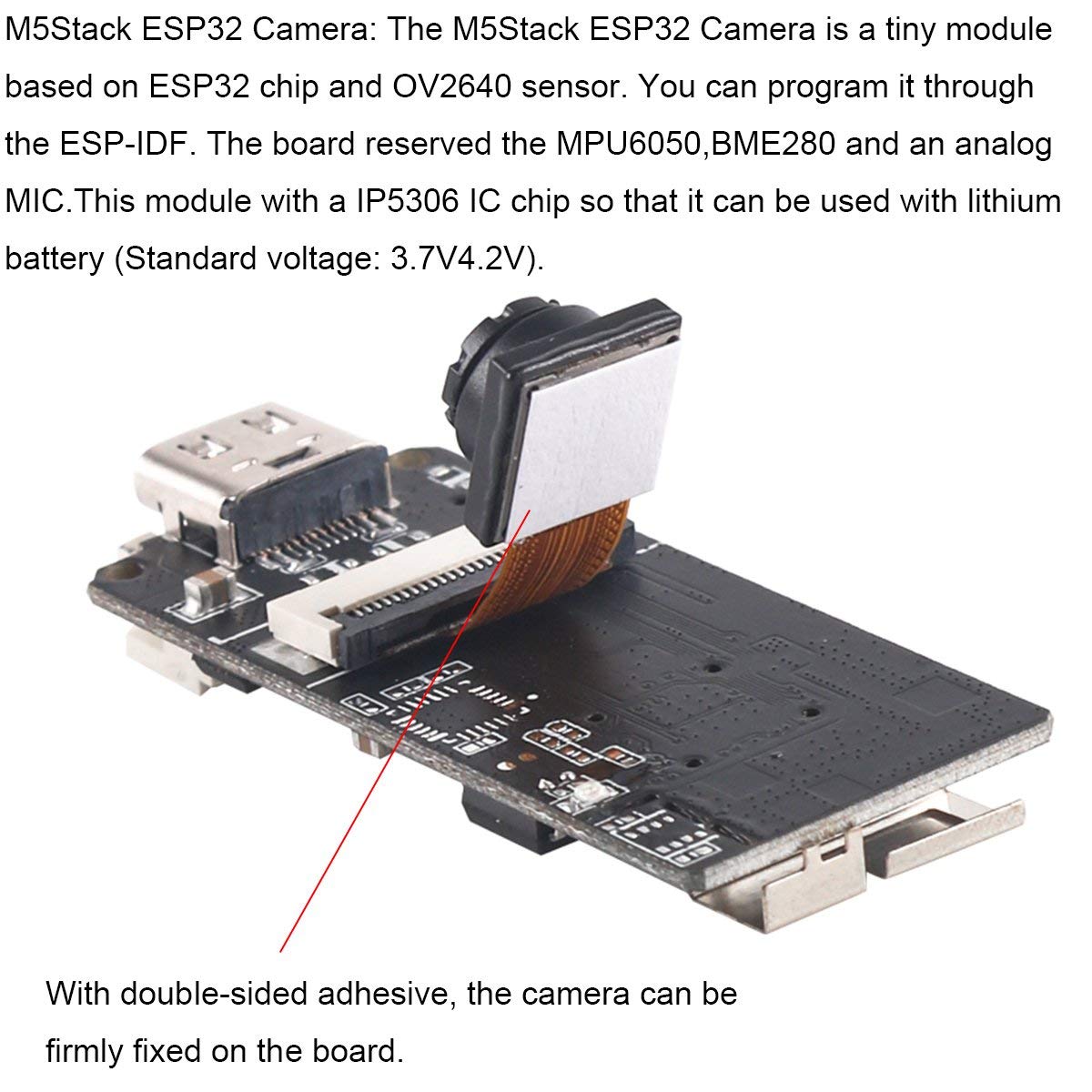 M5Stack ESP32 Camera: The M5Stack ESP32 Camera is a tiny module based on ESP32 chip and OV2640 sensor. You can program it through the ESP-IDF. The board reserved the MPU6050,BME280 and an analog MIC.This module with a IP5306 IC chip so that it can be used with lithium battery (Standard voltage: 3.7V4.2V).

With double-sided adhesive, the camera can be firmly fixed on the board.