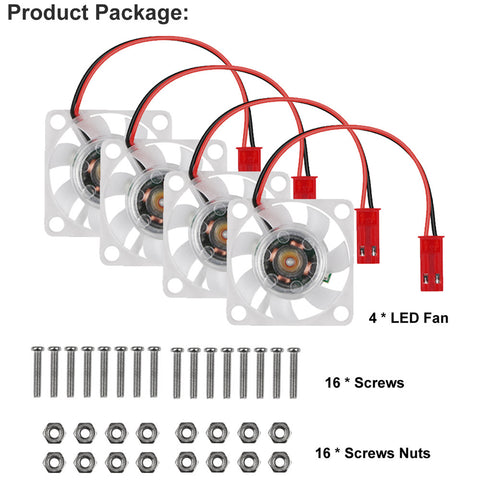 Product Package:

4 * LED Fan

16 * Screws

16 * Screws Nuts